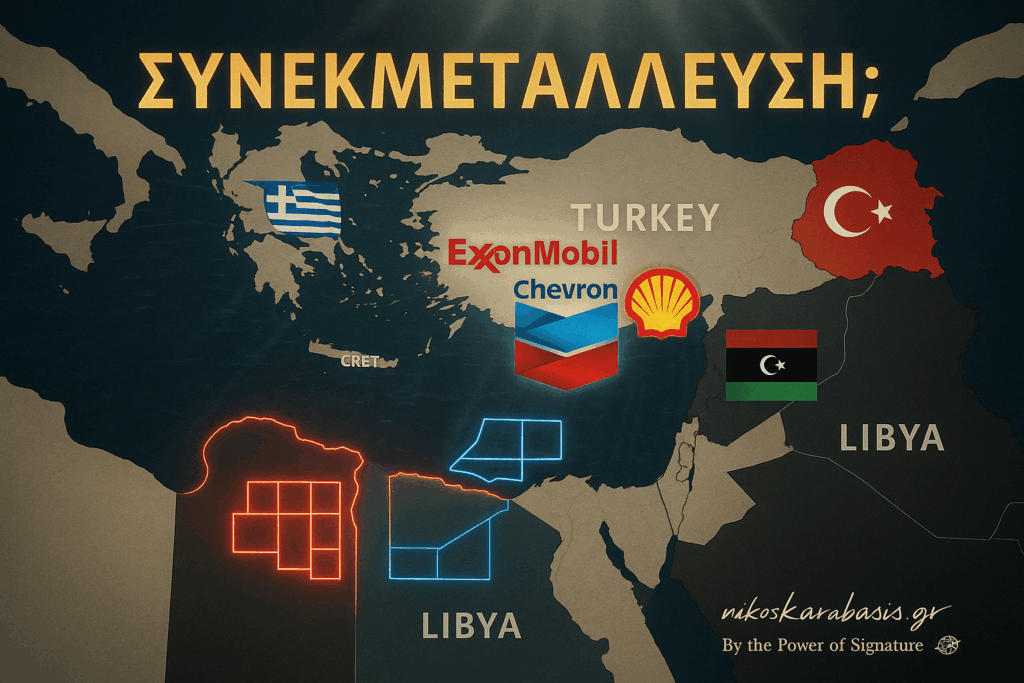 ΣΥΝΕΚΜΕΤΑΛΛΕΥΣΗ;

TURKEY

ExxonMobil

Chevron

CRET

LIBYA

LIBYA

nikoskarabasis.gr

By the Power of Signature